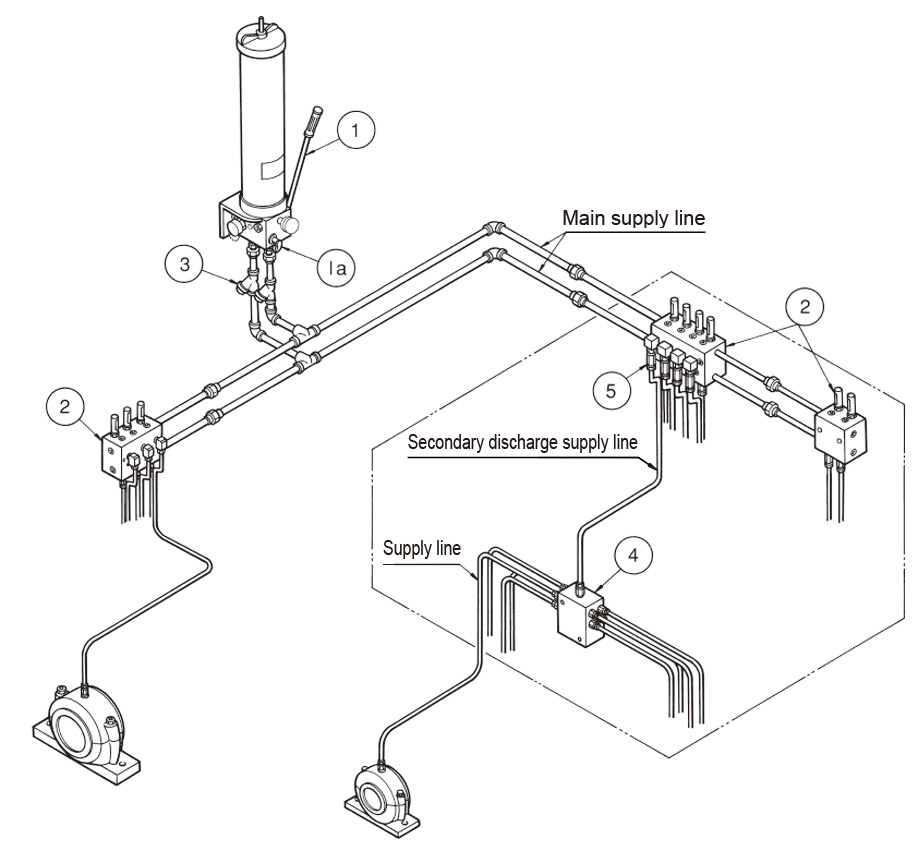 1

Main supply line

3

1a

2

2

5

Secondary discharge supply line

Supply line

4