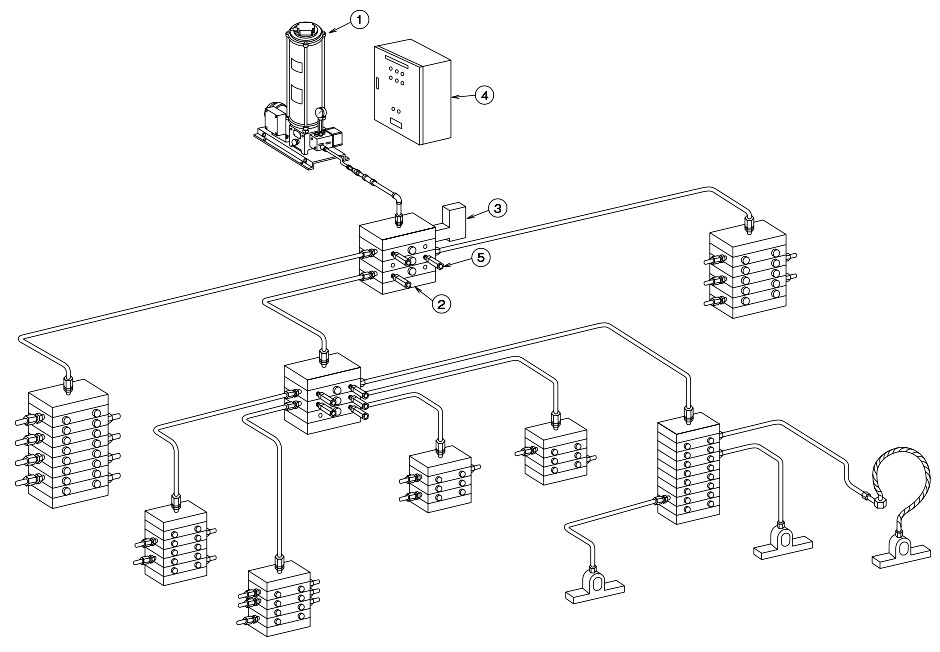 1
4
3
5
2